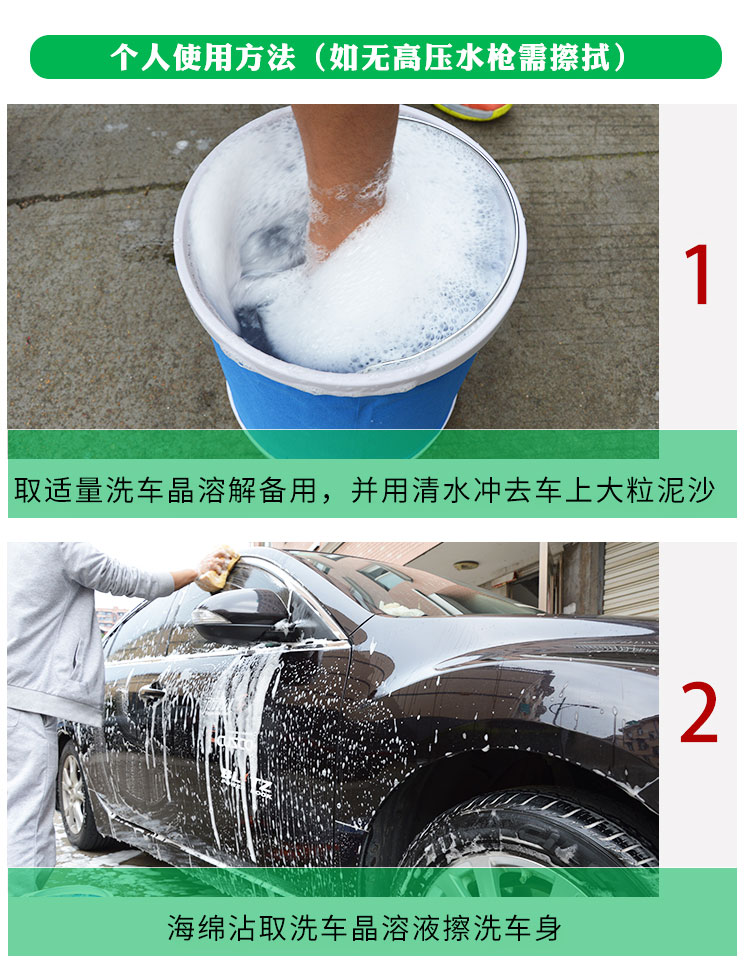 个人使用方法（如无高压水枪需擦拭）

1

取适量洗车晶溶解备用，并用清水冲去车上大粒泥沙

2

海绵沾取洗车晶溶液擦洗车身